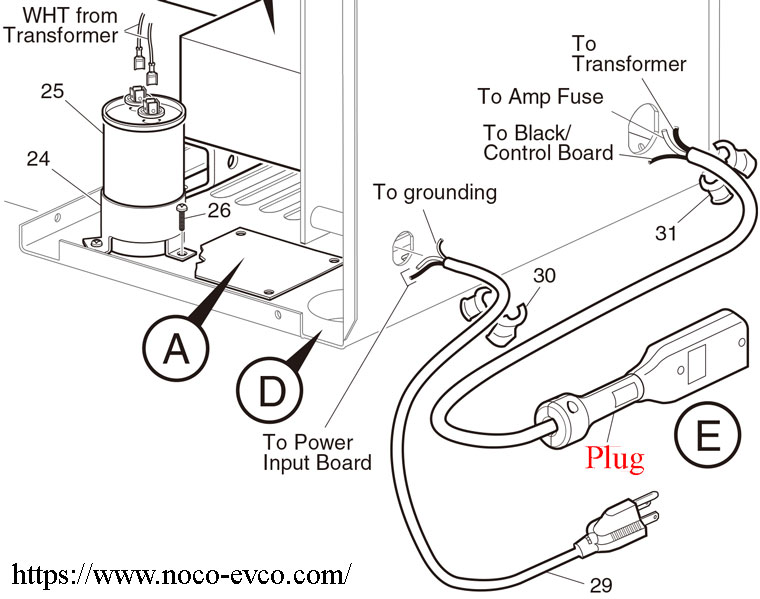 WHT from Transformer

25

24

26

A

D

To Power Input Board

To grounding

30

To Transformer

To Amp Fuse

To Black/ Control Board

31

E

Plug

29

https://www.noco-evco.com/